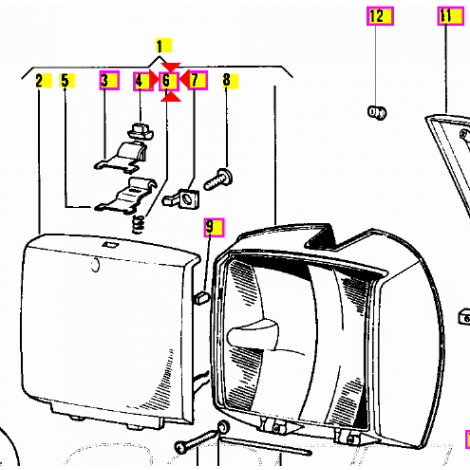 12
11
1
2
5
3
4
6
7
8
9