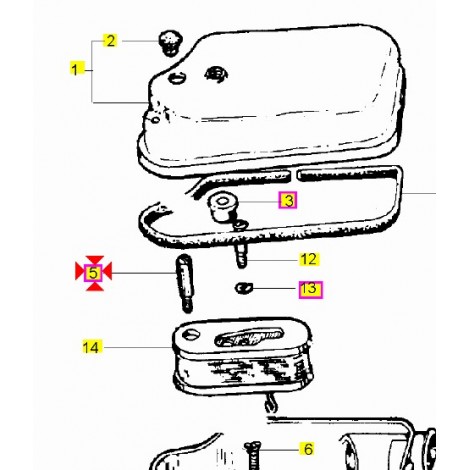 2
1
3
12
5
13
14
6