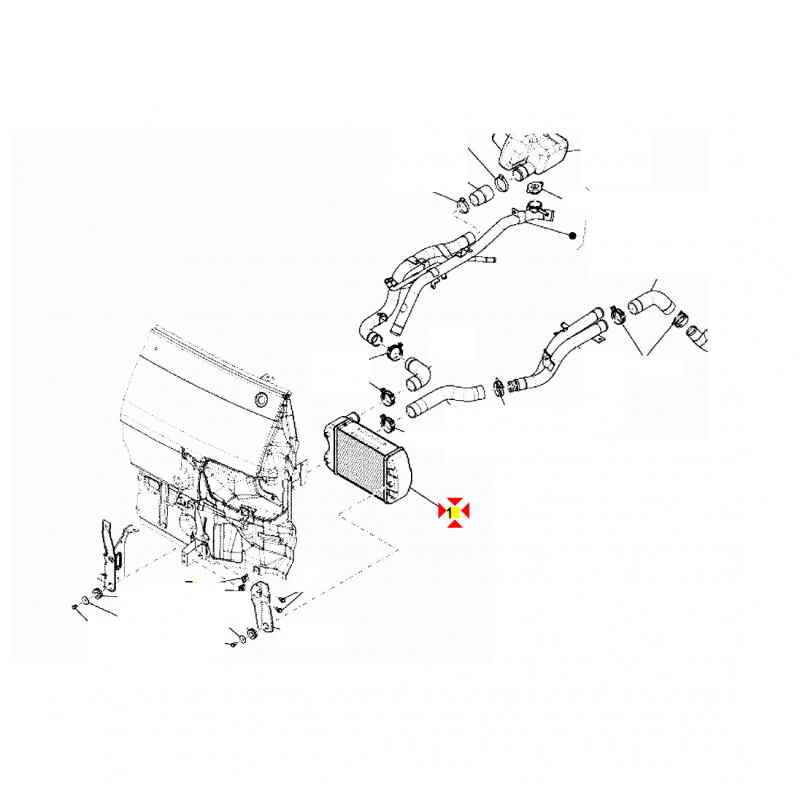 1