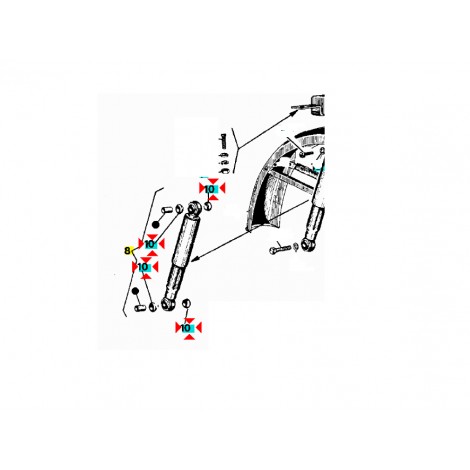 10
10
8
10
10