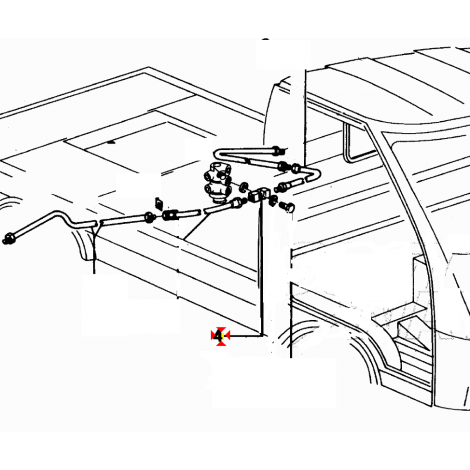 4