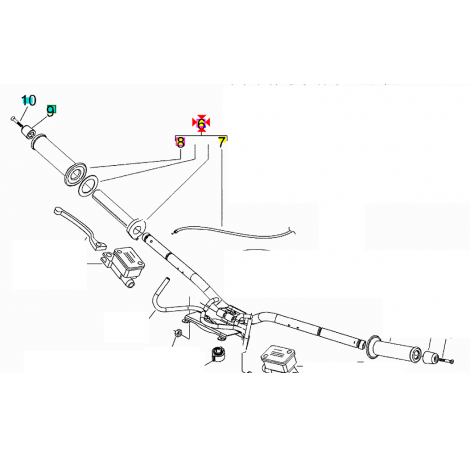 10
9
6
8
7