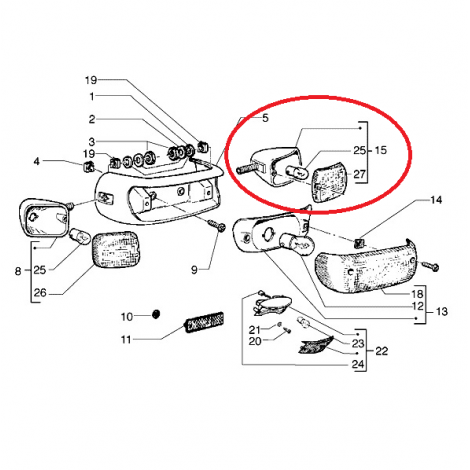 19
1
2
3
19
4
5
25
15
27
14
8
25
26
9
18
12
13
10
11
21
20
23
22
24