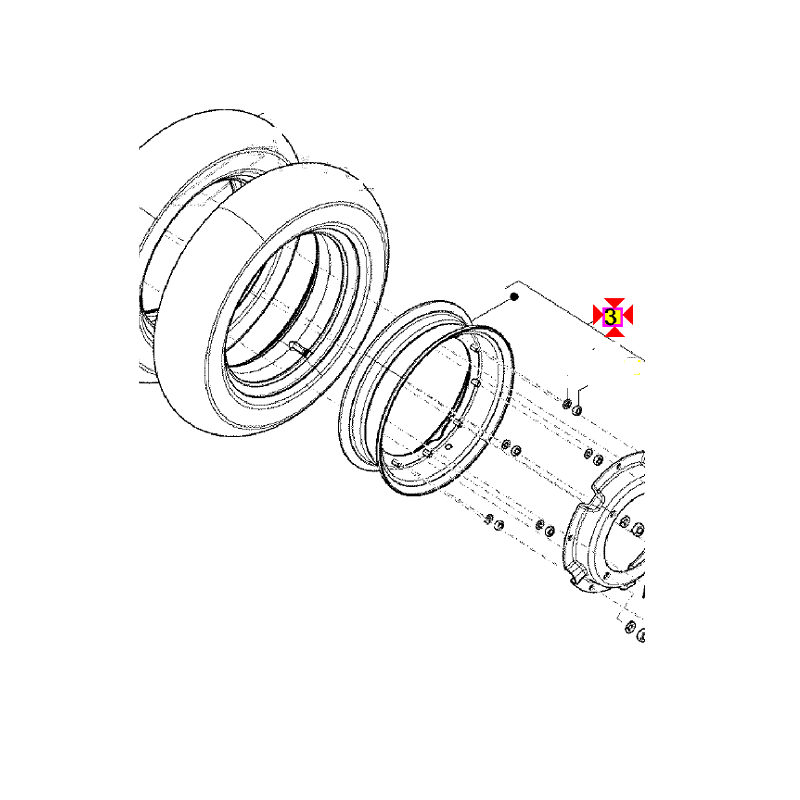 3