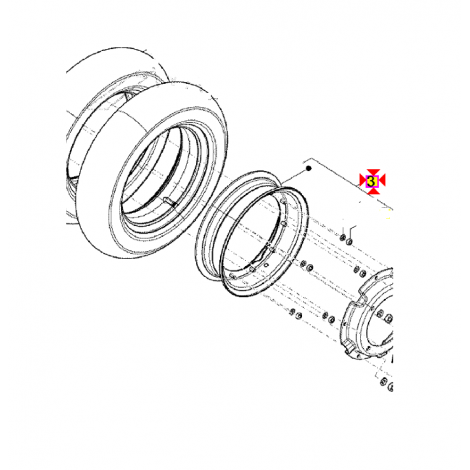 3