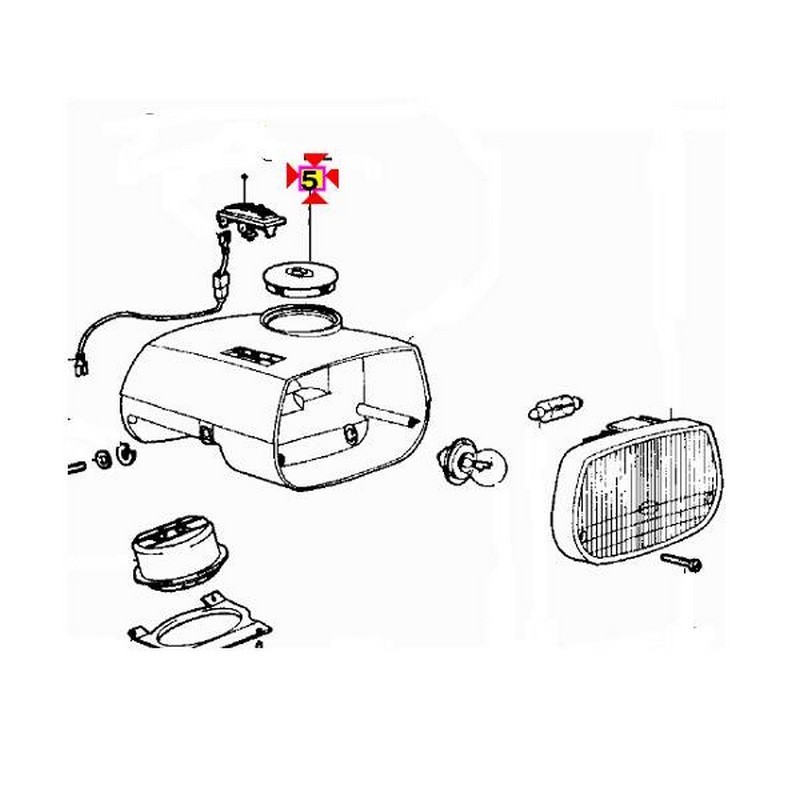 5