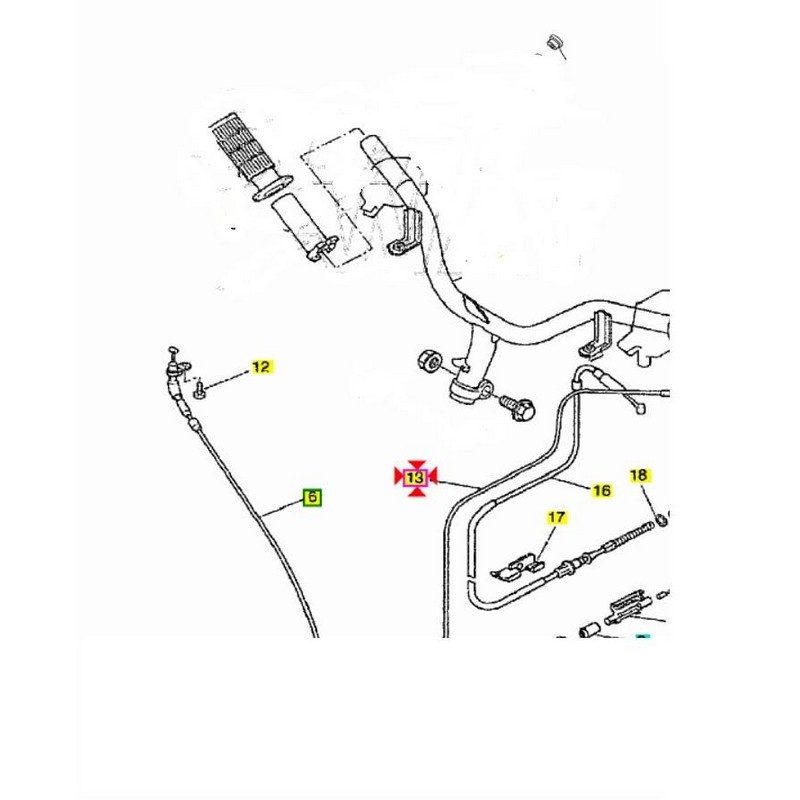 12
6
13
16
18
17