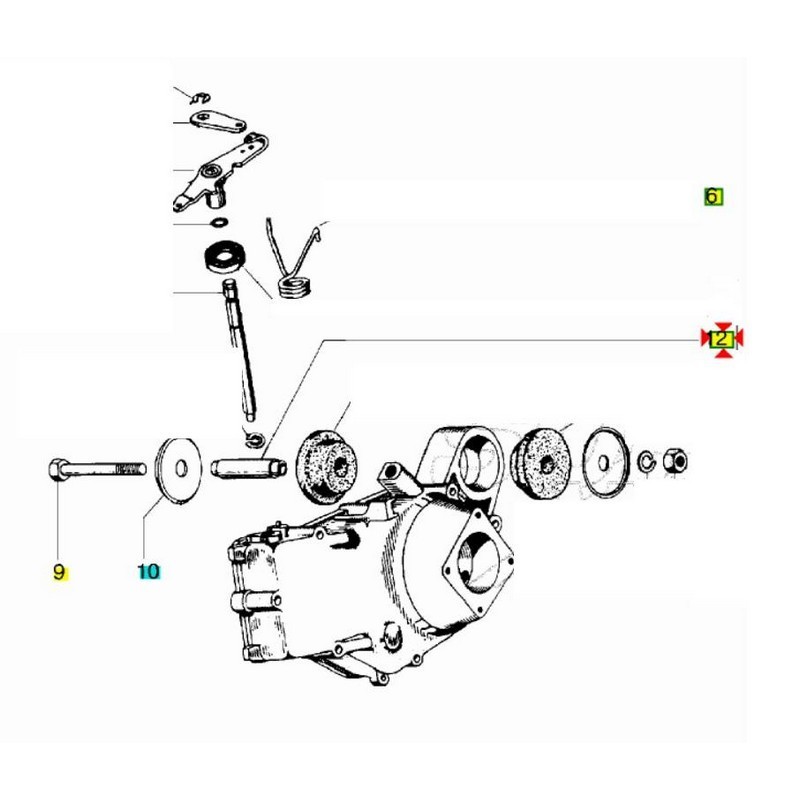 6

2

9

10