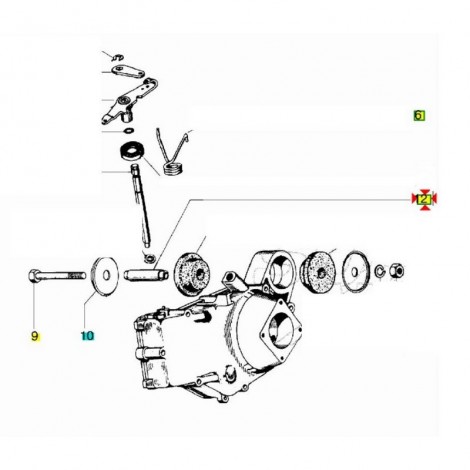 6
2
9
10