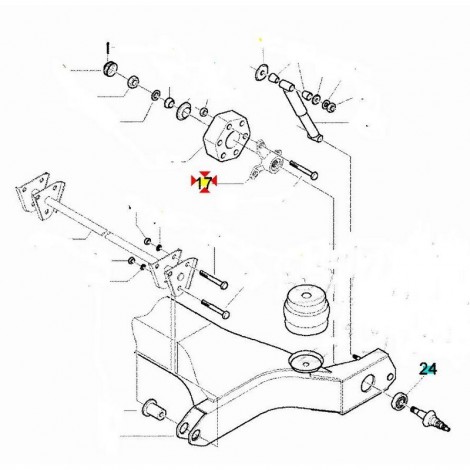 17

24