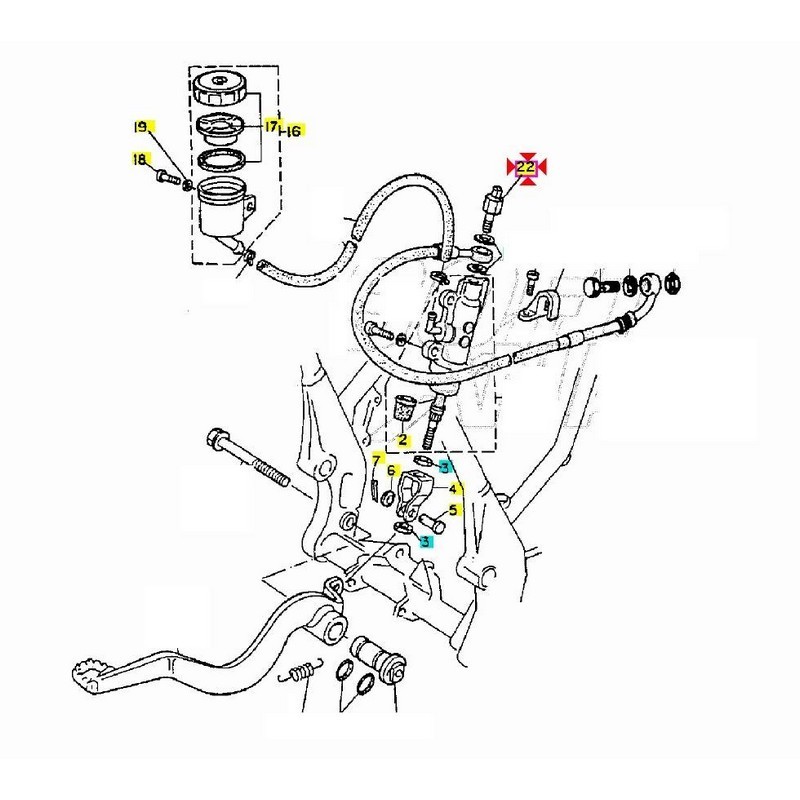 19
18
17
16
22
2
7
6
3
4
5
3