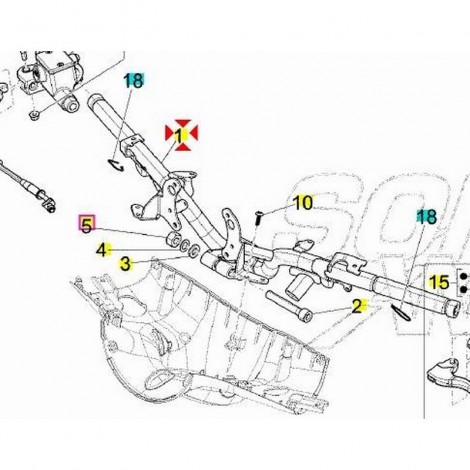 18
1
10
18
5
4
3
15
2