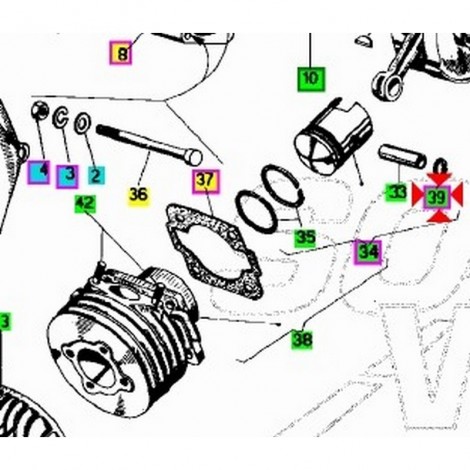 8
10
4
3
2
36
37
33
39
42
35
34
3
38