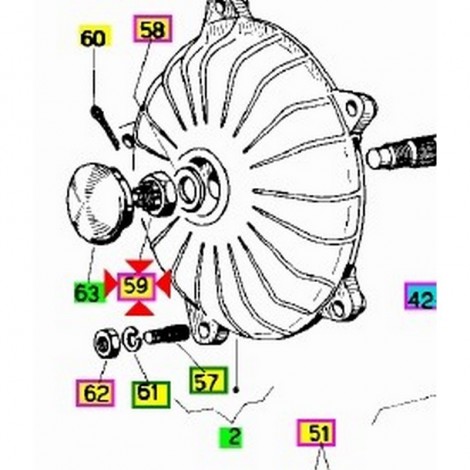 60
58
63
59
42
62
61
57
2
51