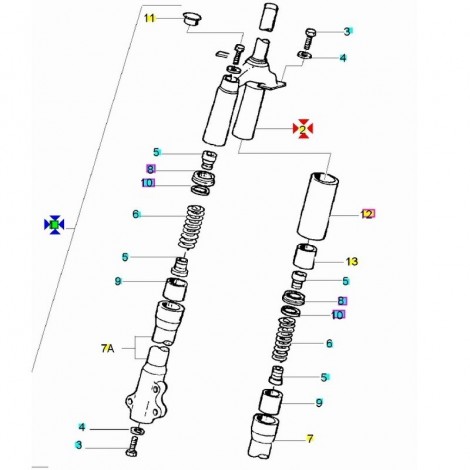 11
3
4
2
5
8
10
6
5
9
7A
4
3
12
13
5
8
10
6
5
9
7