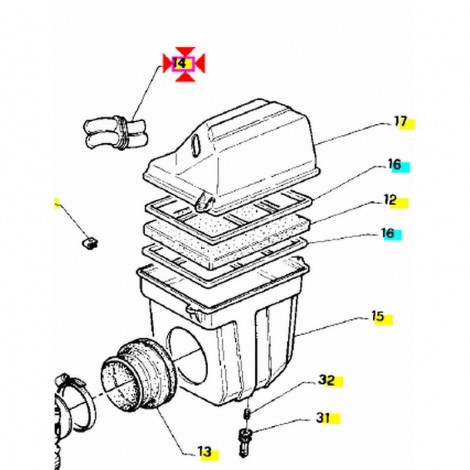 14
17
16
12
16
15
32
31
13