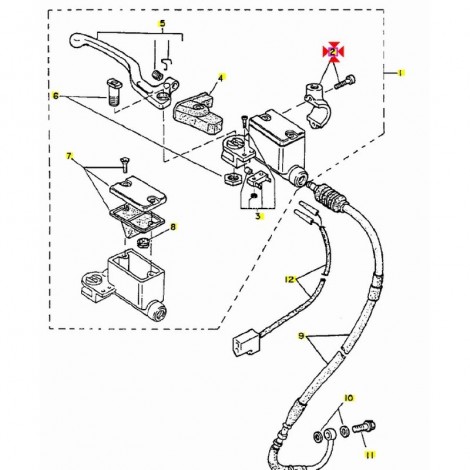 5
2
1
4
6
7
3
8
12
9
10
11